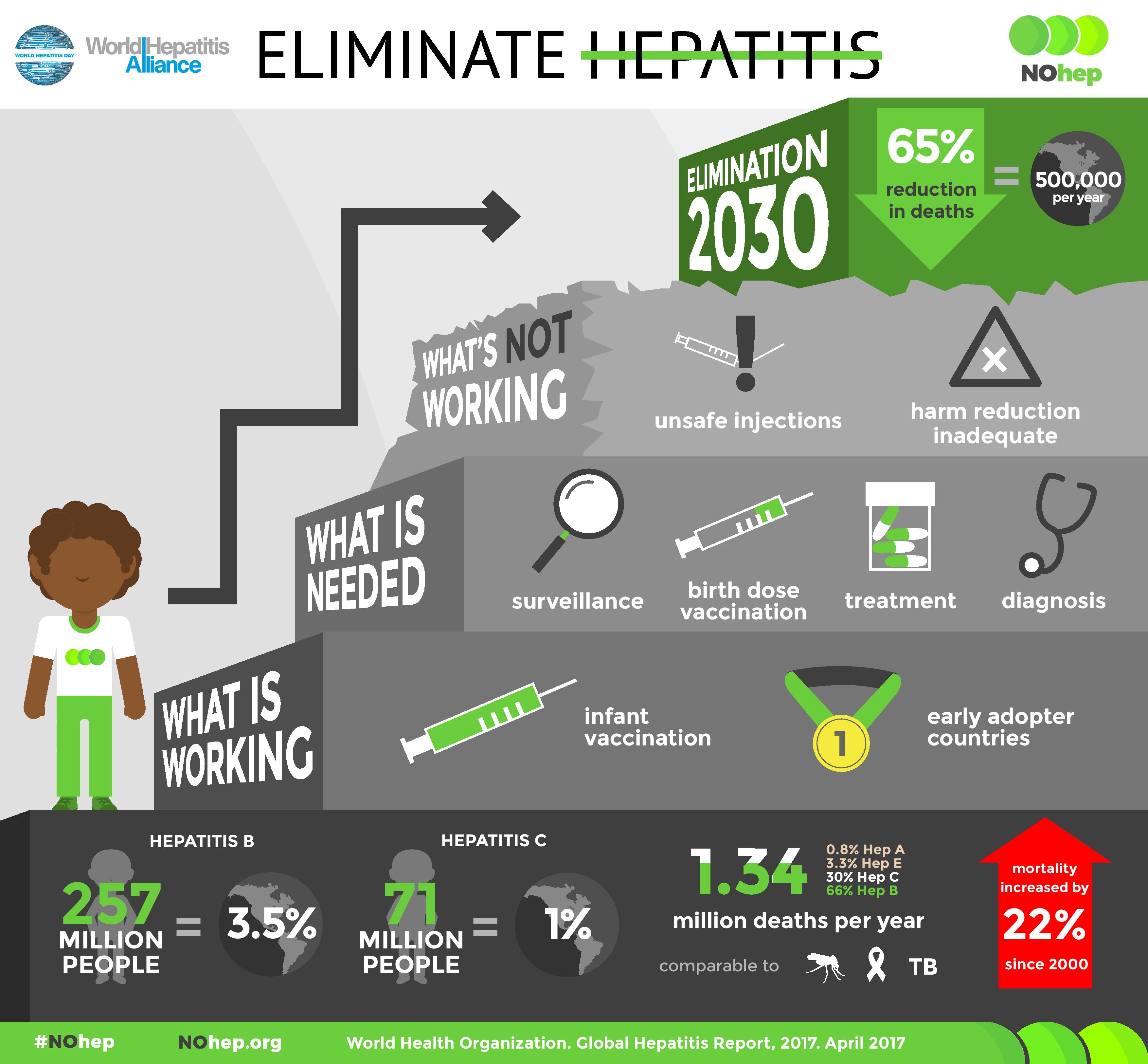 WORLD HEPATITIS DAY

World Hepatitis Alliance

ELIMINATE HEPATITIS

NOhep

ELIMINATION 2030

65% reduction in deaths = 500,000 per year

WHAT'S NOT WORKING

unsafe injections

harm reduction inadequate

WHAT IS NEEDED

surveillance

birth dose vaccination

treatment

diagnosis

WHAT IS WORKING

infant vaccination

1

early adopter countries

HEPATITIS B

257 MILLION PEOPLE = 3.5%

HEPATITIS C

71 MILLION PEOPLE = 1%

1.34

0.8% Hep A
3.3% Hep E
30% Hep C
66% Hep B

million deaths per year

comparable to TB

mortality increased by 22% since 2000

#NOhep NOhep.org World Health Organization. Global Hepatitis Report, 2017. April 2017